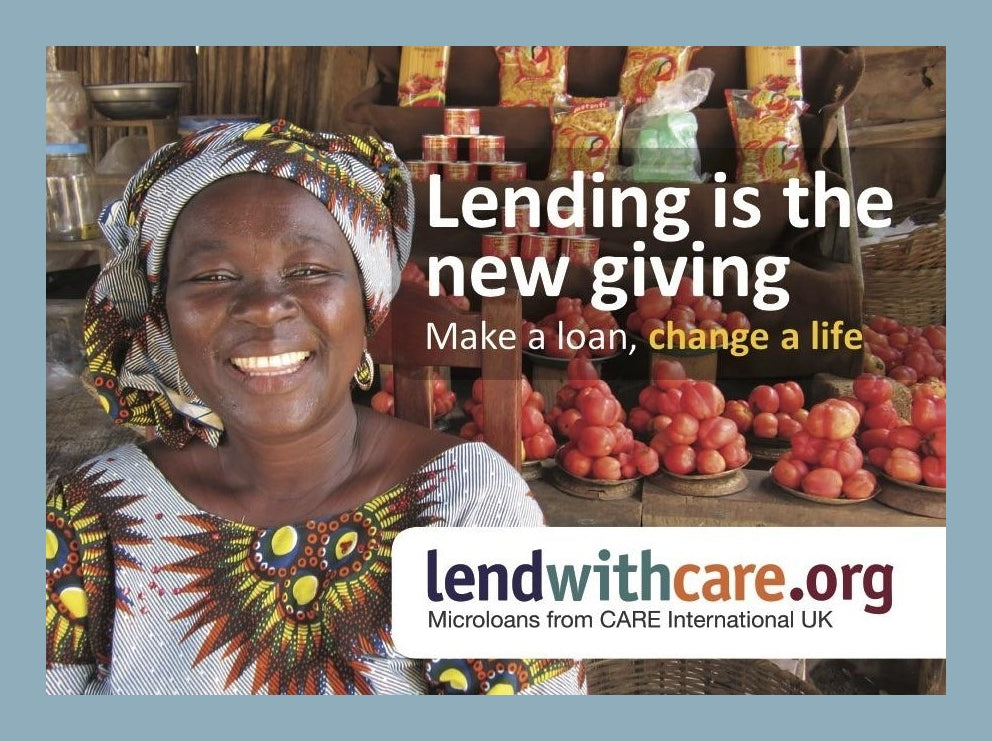 Lending is the new giving

Make a loan, change a life

lendwithcare.org

Microloans from CARE International UK